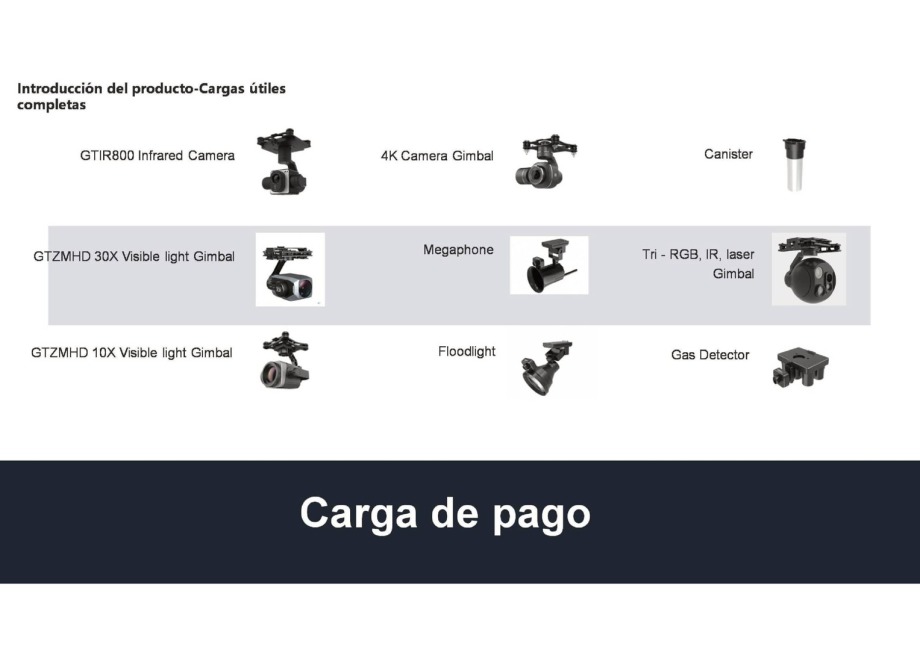 Introducción del producto-Cargas útiles completas

GTIR800 Infrared Camera

4K Camera Gimbal

Canister

GTZMHD 30X Visible light Gimbal

Megaphone

Tri - RGB, IR, laser Gimbal

GTZMHD 10X Visible light Gimbal

Floodlight

Gas Detector

Carga de pago